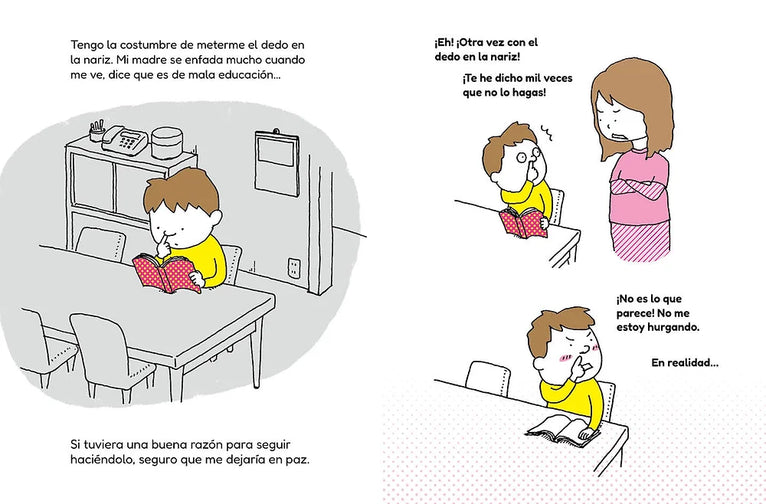 Tengo la costumbre de meterme el dedo en la nariz. Mi madre se enfada mucho cuando me ve, dice que es de mala educación...

Si tuviera una buena razón para seguir haciéndolo, seguro que me dejaría en paz.

¡Eh! ¡Otra vez con el dedo en la nariz!

¡Te he dicho mil veces que no lo hagas!

¡No es lo que parece! No me estoy hurgando.

En realidad...