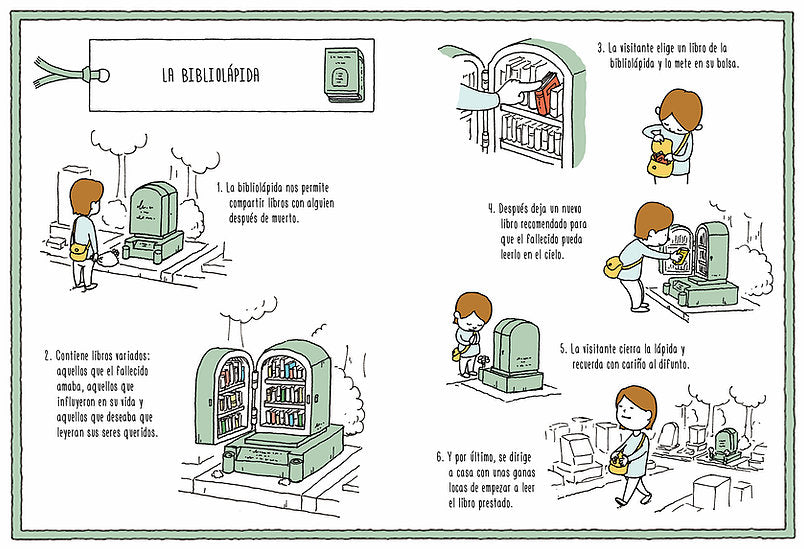 LA BIBLIOLÁPIDA

1. La bibliolápida nos permite compartir libros con alguien después de muerto.

2. Contiene libros variados: aquellos que el fallecido amaba, aquellos que influyeron en su vida y aquellos que deseaba que leyeran sus seres queridos.

3. La visitante elige un libro de la bibliolápida y lo mete en su bolsa.

4. Después deja un nuevo libro recomendado para que el fallecido pueda leerlo en el cielo.

5. La visitante cierra la lápida y recuerda con cariño al difunto.

6. Y por último, se dirige a casa con unas ganas locas de empezar a leer el libro prestado.