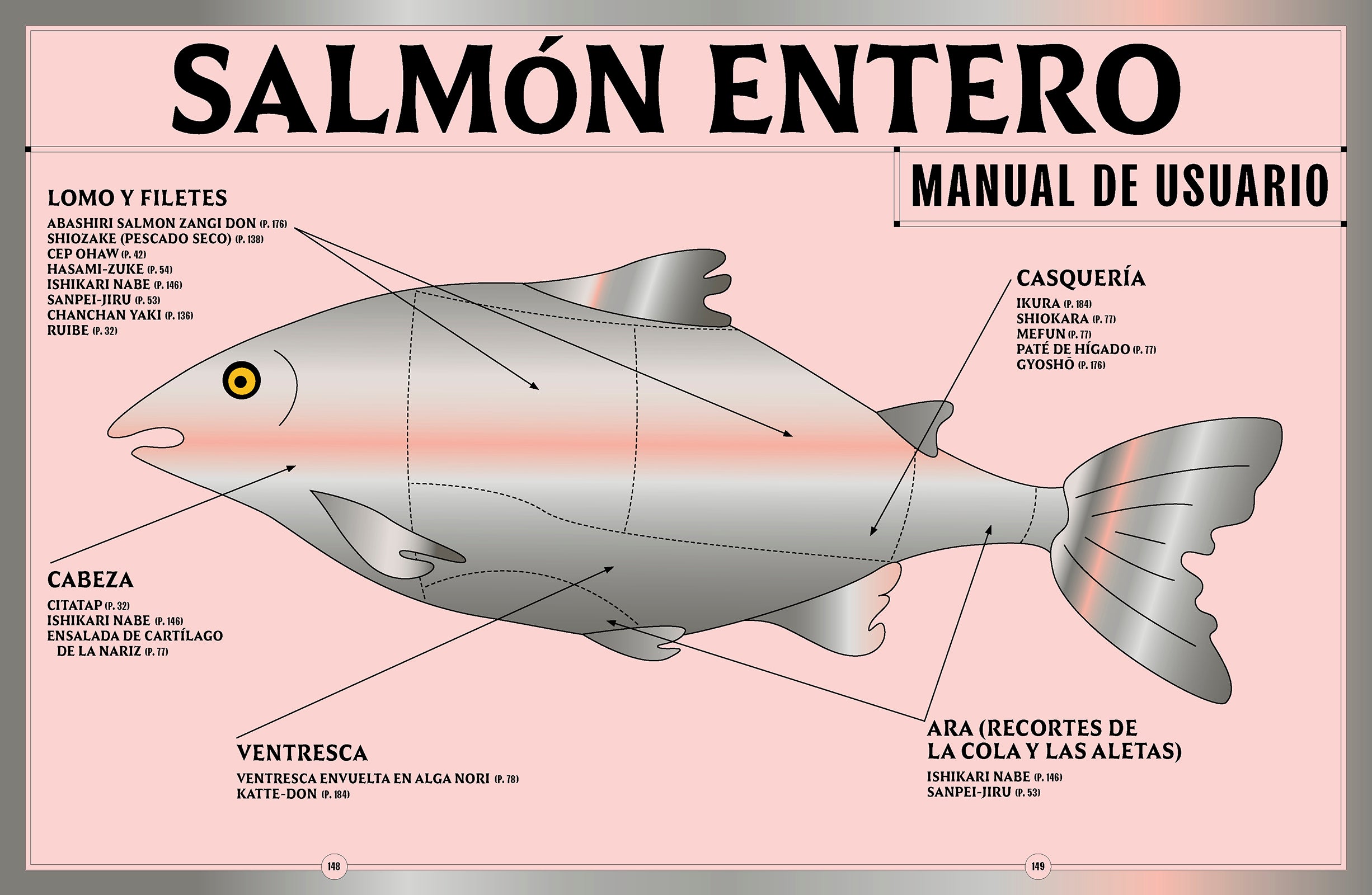 SALMÓN ENTERO

MANUAL DE USUARIO

LOMO Y FILETES

ABASHIRI SALMON ZANGI DON (P. 176)
SHIOZAKE (PESCADO SECO) (P. 138)
CEP OHAW (P. 42)
HASAMI-ZUKE (P. 54)
ISHIKARI NABE (P. 146)
SANPEI-JIRU (P. 53)
CHANCHAN YAKI (P. 136)
RUIBE (P. 32)

CASQUERÍA

IKURA (P. 184)
SHIOKARA (P. 77)
MEFUN (P. 77)
PATÉ DE HÍGADO (P. 77)
GYOSHŌ (P. 176)

CABEZA

CITATAP (P. 32)
ISHIKARI NABE (P. 146)
ENSALADA DE CARTÍLAGO DE LA NARIZ (P. 77)

VENTRESCA

VENTRESCA ENVUELTA EN ALGA NORI (P. 78)
KATTE-DON (P. 184)

ARA (RECORTES DE LA COLA Y LAS ALETAS)

ISHIKARI NABE (P. 146)
SANPEI-JIRU (P. 53)

148

149