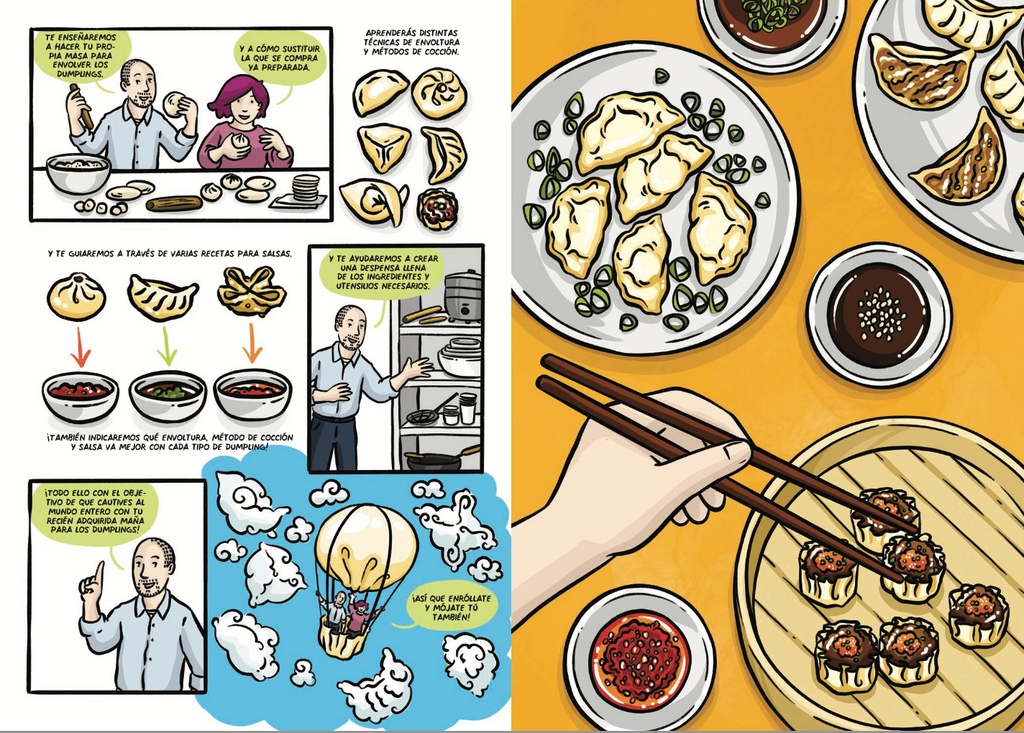 TE ENSEÑAREMOS A HACER TU PROPIA MASA PARA ENVOLVER LOS DUMPLINGS.

Y A CÓMO SUSTITUIR LA QUE SE COMPRA YA PREPARADA.

APRENDERÁS DISTINTAS TÉCNICAS DE ENVOLTURA Y MÉTODOS DE COCCIÓN.

Y TE GUIAREMOS A TRAVÉS DE VARIAS RECETAS PARA SALSAS.

Y TE AYUDAREMOS A CREAR UNA DESPENSA LLENA DE LOS INGREDIENTES Y UTENSILIOS NECESARIOS.

¡TAMBIÉN INDICAREMOS QUÉ ENVOLTURA, MÉTODO DE COCCIÓN Y SALSA VA MEJOR CON CADA TIPO DE DUMPLING!

¡TODO ELLO CON EL OBJETIVO DE QUE CAUTIVES AL MUNDO ENTERO CON TU RECIÉN ADQUIRIDA MAÑA PARA LOS DUMPLINGS!

¡ASÍ QUE ENRÓLLATE Y MÓJATE TÚ TAMBIÉN!