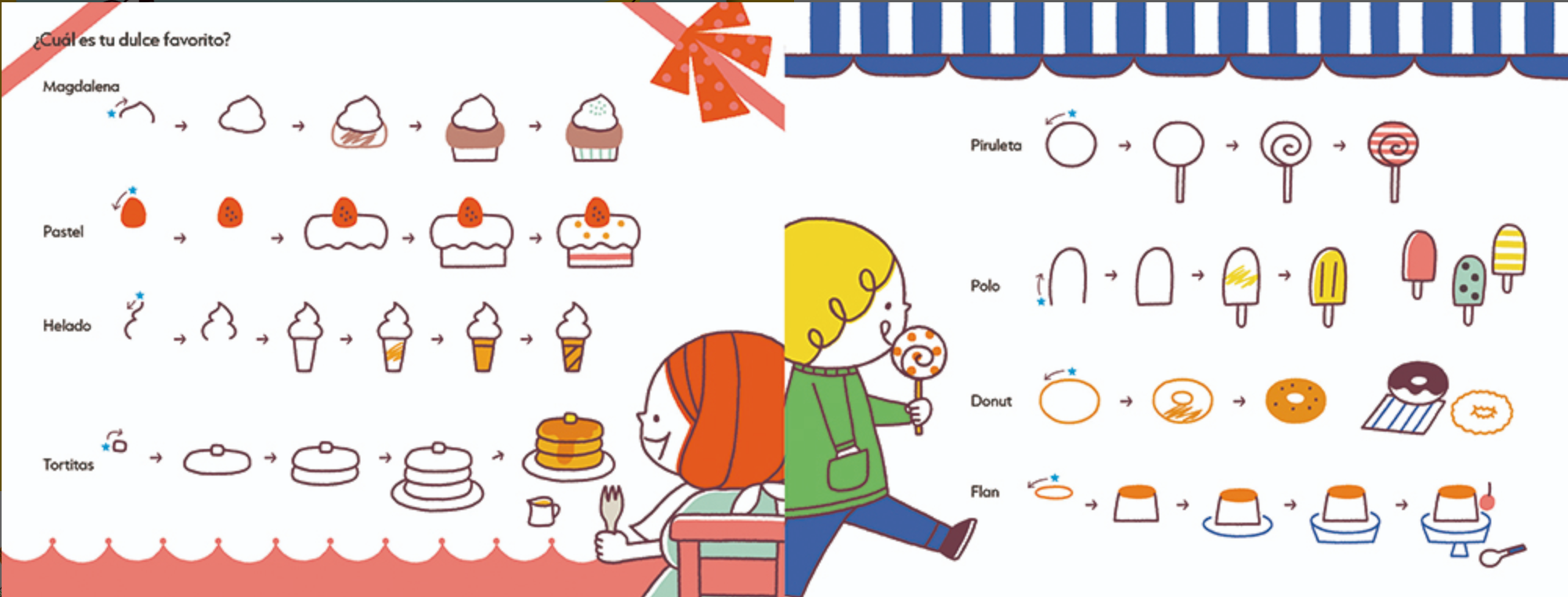 ¿Cuál es tu dulce favorito?

Magdalena

Pastel

Helado

Tortitas

Piruleta

Polo

Donut

Flan