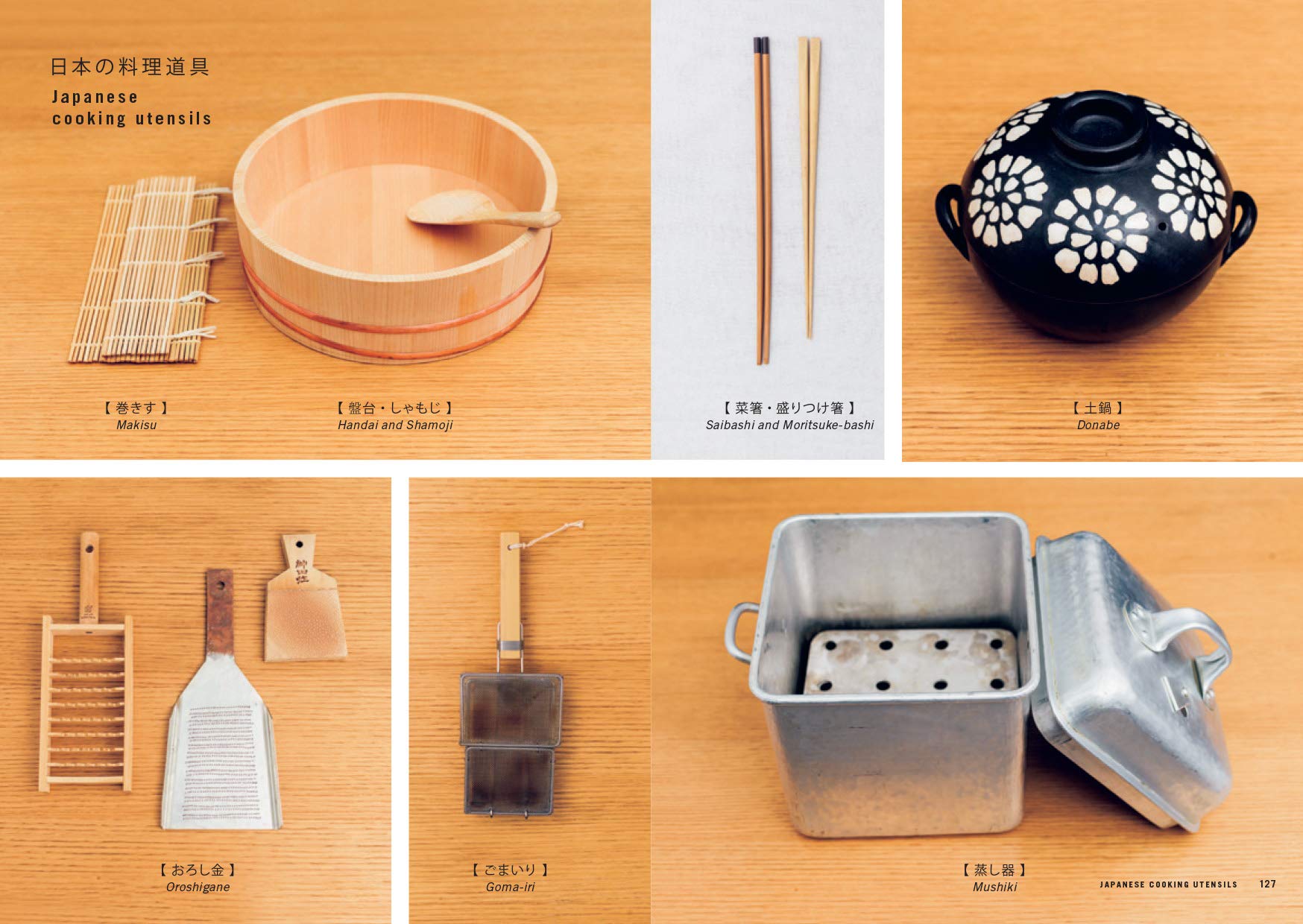 日本の料理道具
Japanese cooking utensils

【 巻きす 】
Makisu

【 盤台・しゃもじ 】
Handai and Shamoji

【 菜箸・盛りつけ箸 】
Saibashi and Moritsuke-bashi

【 土鍋 】
Donabe

【 おろし金 】
Oroshigane

【 ごまいり 】
Goma-iri

【 蒸し器 】
Mushiki

JAPANESE COOKING UTENSILS 127