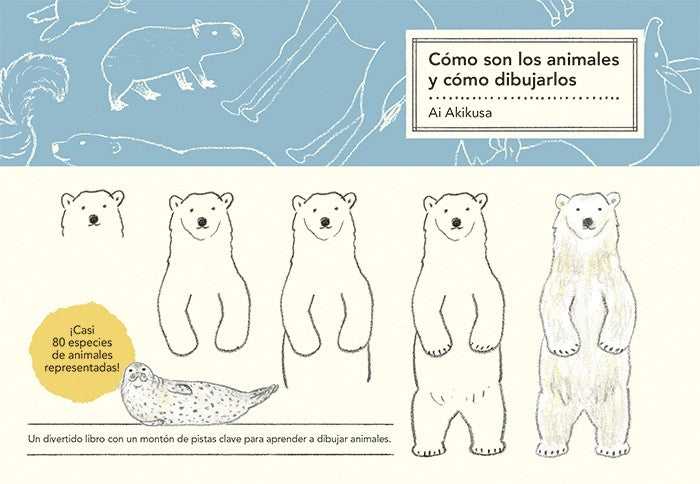 Cómo son los animales y cómo dibujarlos

Ai Akikusa

¡Casi 80 especies de animales representadas!

Un divertido libro con un montón de pistas clave para aprender a dibujar animales.