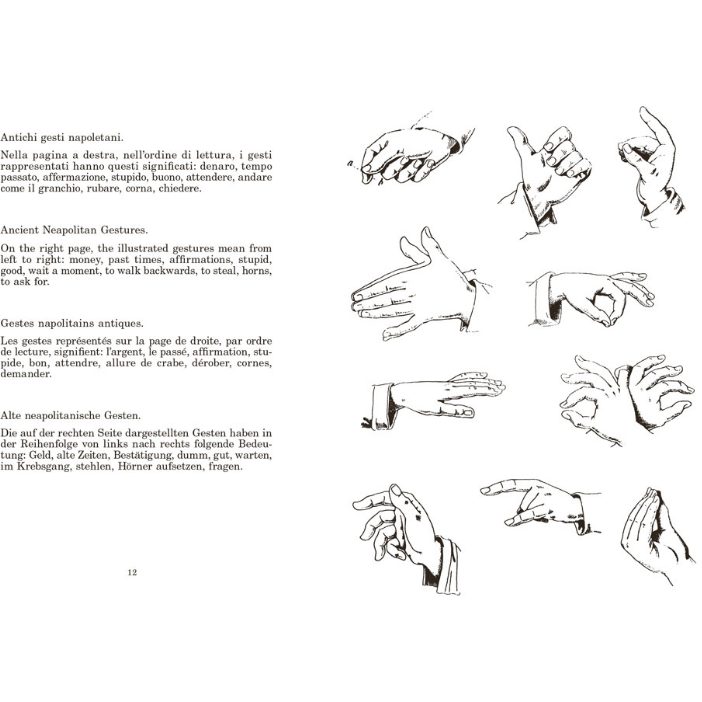 Antichi gesti napoletani.

Nella pagina a destra, nell'ordine di lettura, i gesti rappresentati hanno questi significati: denaro, tempo passato, affermazione, stupido, buono, attendere, andare come il granchio, rubare, corna, chiedere.

Ancient Neapolitan Gestures.

On the right page, the illustrated gestures mean from left to right: money, past times, affirmations, stupid, good, wait a moment, to walk backwards, to steal, horns, to ask for.

Gestes napolitains antiques.

Les gestes représentés sur la page de droite, par ordre de lecture, signifient: l'argent, le passé, affirmation, stupide, bon, attendre, allure de crabe, dérober, cornes, demander.

Alte neapolitanische Gesten.

Die auf der rechten Seite dargestellten Gesten haben in der Reihenfolge von links nach rechts folgende Bedeutung: Geld, alte Zeiten, Bestätigung, dumm, gut, warten, im Krebsgang, stehlen, Hörner aufsetzen, fragen.

12