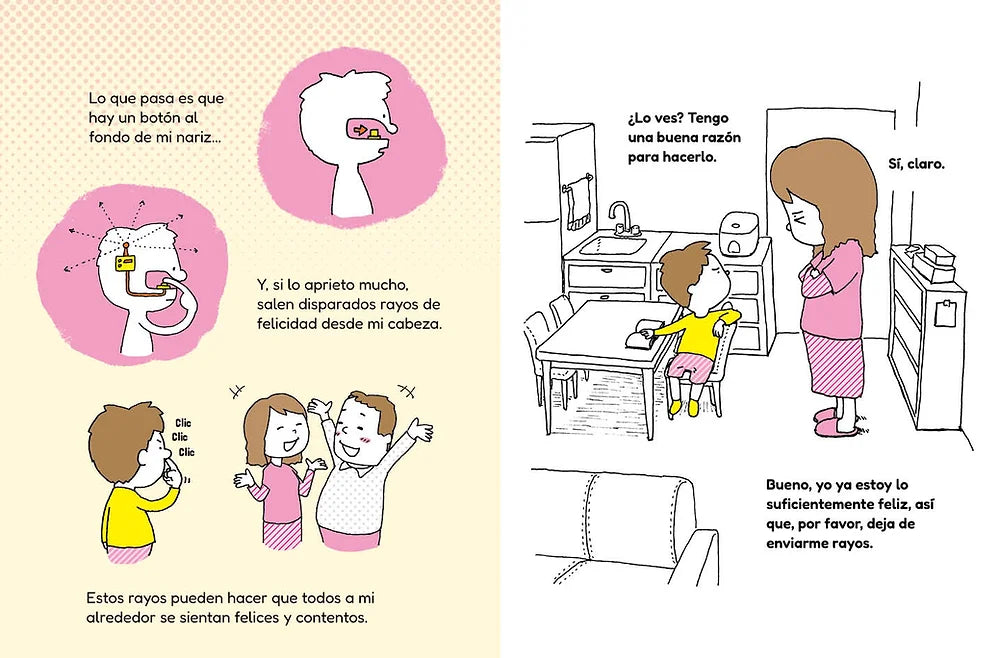 Lo que pasa es que hay un botón al fondo de mi nariz...

Y, si lo aprieto mucho, salen disparados rayos de felicidad desde mi cabeza.

Clic
Clic
Clic

Estos rayos pueden hacer que todos a mi alrededor se sientan felices y contentos.

¿Lo ves? Tengo una buena razón para hacerlo.

Sí, claro.

Bueno, yo ya estoy lo suficientemente feliz, así que, por favor, deja de enviarme rayos.