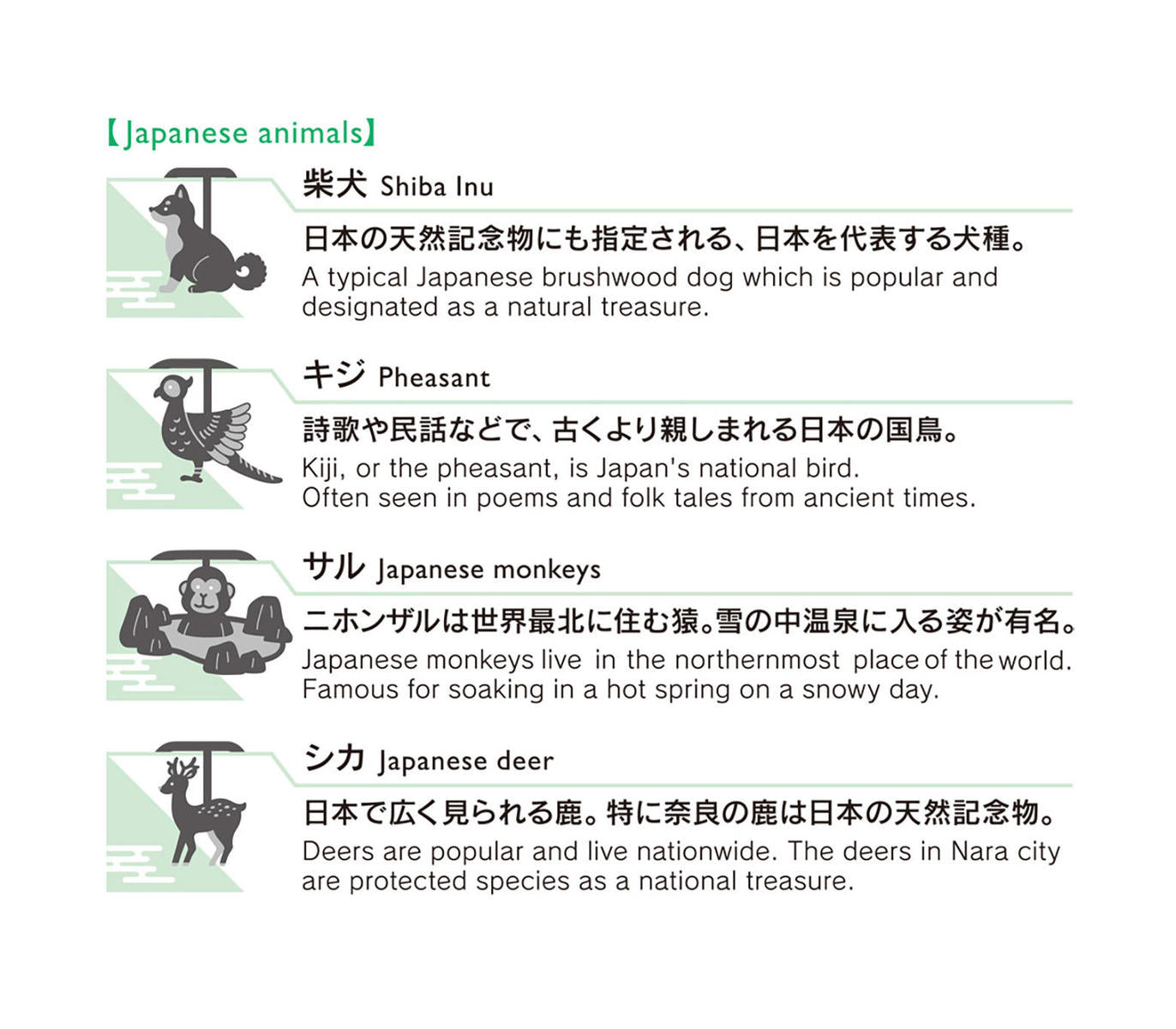 【Japanese animals】

柴犬 Shiba Inu

日本の天然記念物にも指定される、日本を代表する犬種。

A typical Japanese brushwood dog which is popular and designated as a natural treasure.

キジ Pheasant

詩歌や民話などで、古くより親しまれる日本の国鳥。

Kiji, or the pheasant, is Japan's national bird. Often seen in poems and folk tales from ancient times.

サル Japanese monkeys

ニホンザルは世界最北に住む猿。雪の中温泉に入る姿が有名。

Japanese monkeys live in the northernmost place of the world. Famous for soaking in a hot spring on a snowy day.

シカ Japanese deer

日本で広く見られる鹿。特に奈良の鹿は日本の天然記念物。

Deers are popular and live nationwide. The deers in Nara city are protected species as a national treasure.